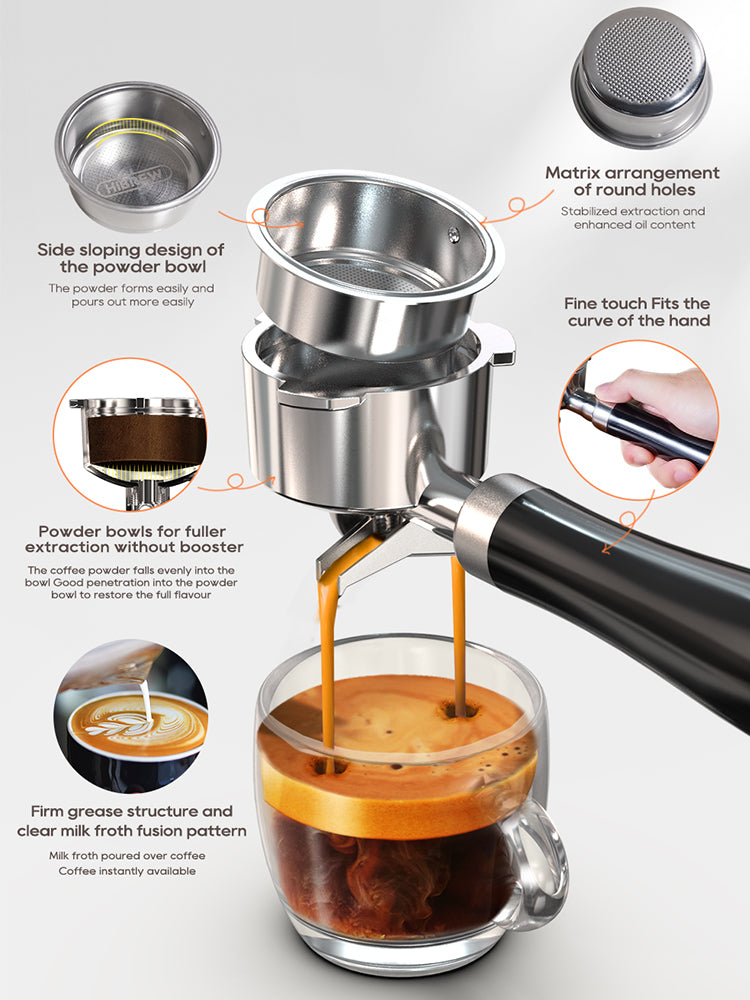 HiBREW

Side sloping design of the powder bowl

The powder forms easily and pours out more easily

Matrix arrangement of round holes

Stabilized extraction and enhanced oil content

Fine touch Fits the curve of the hand

Powder bowls for fuller extraction without booster

The coffee powder falls evenly into the bowl Good penetration into the powder bowl to restore the full flavour

Firm grease structure and clear milk froth fusion pattern

Milk froth poured over coffee Coffee instantly available