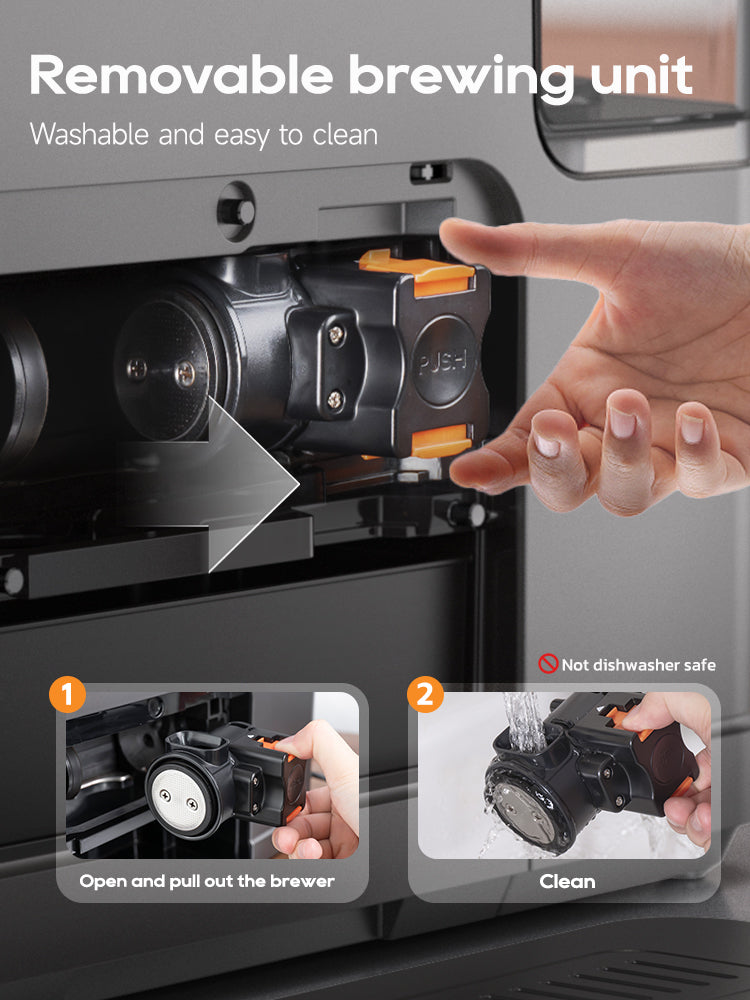 Removable brewing unit

Washable and easy to clean

PUSH

Not dishwasher safe

1

Open and pull out the brewer

2

Clean